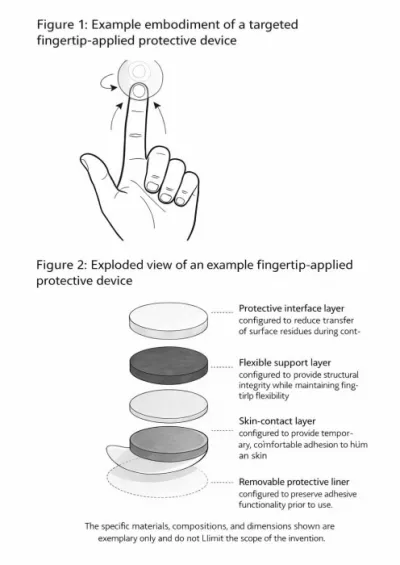 Figure 1: Example embodiment of a targeted fingertip-applied protective device

Figure 2: Exploded view of an example fingertip-applied protective device

Protective interface layer
configured to reduce transfer of surface residues during cont-

Flexible support layer
configured to provide structural integrity while maintaining fing-tirlp flexibility

Skin-contact layer
configured to provide tempor-ary, coimfortable adhesion to hüm an skin

Removable protective liner
configured to preserve adhesive functionality prior to use.

The specific materials, compositions, and dimensions shown are exemplary only and do not Llimit the scope of the invention.